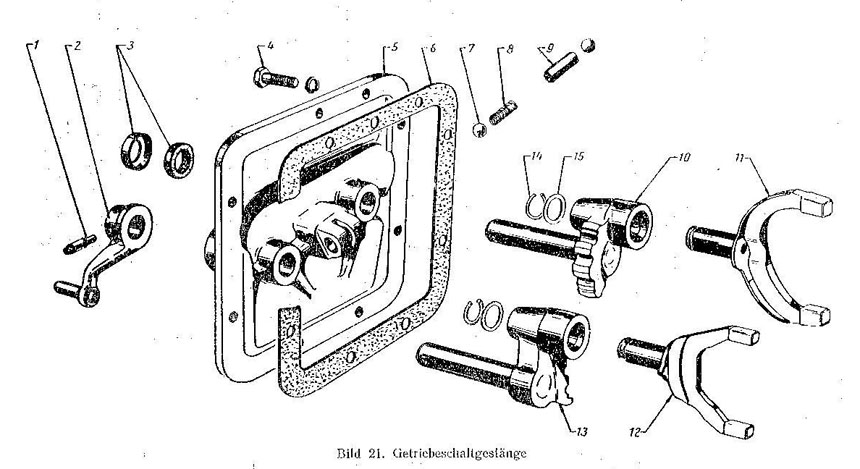 1 2 3 4 5 6 7 8 9

14 15 10 11

13 12

Bild 21. Getriebeschaltgestänge