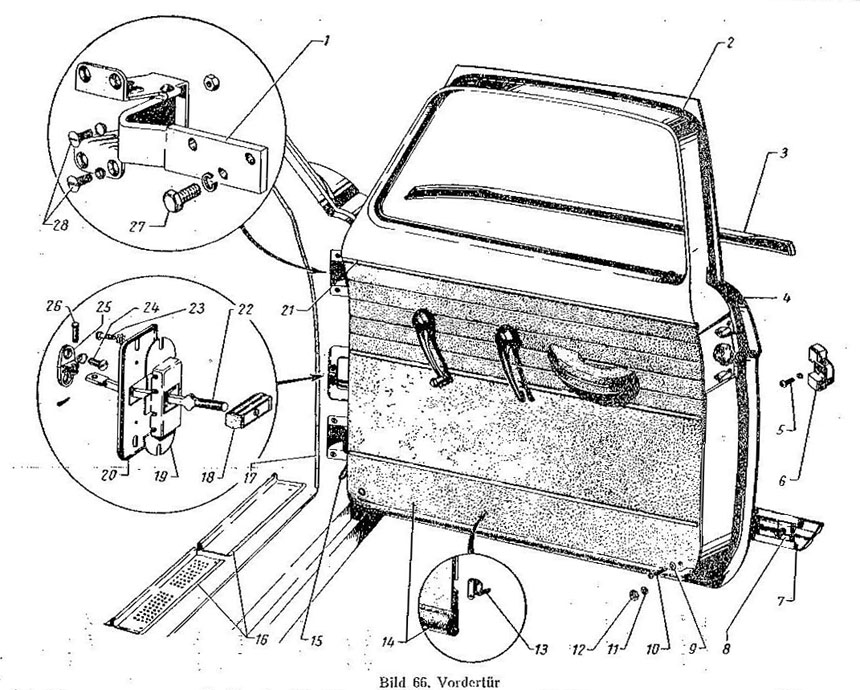 1
2
3
4
5
6
7
8
9
10
11
12
13
14
15
16
17
18
19
20
21
22
23
24
25
26
27
28

Bild 66. Vordertür